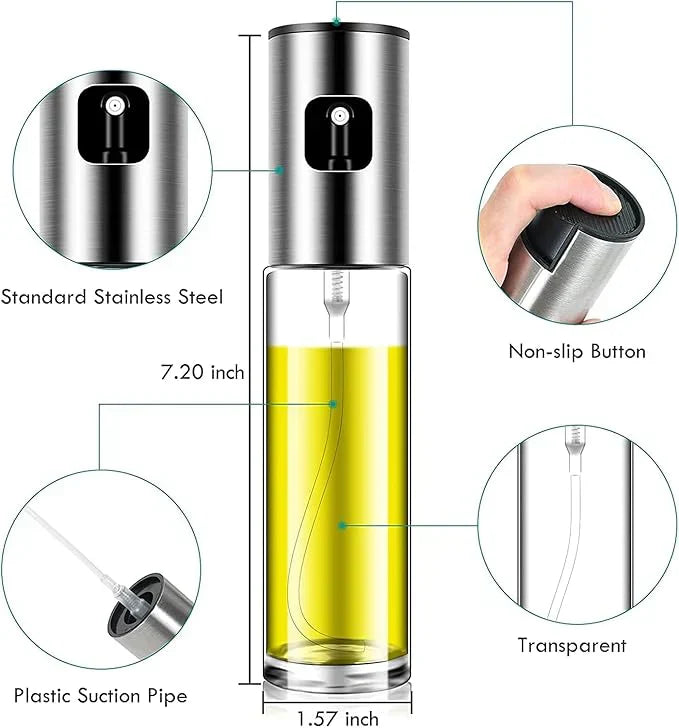 Standard Stainless Steel

Non-slip Button

7.20 inch

Transparent

Plastic Suction Pipe

1.57 inch